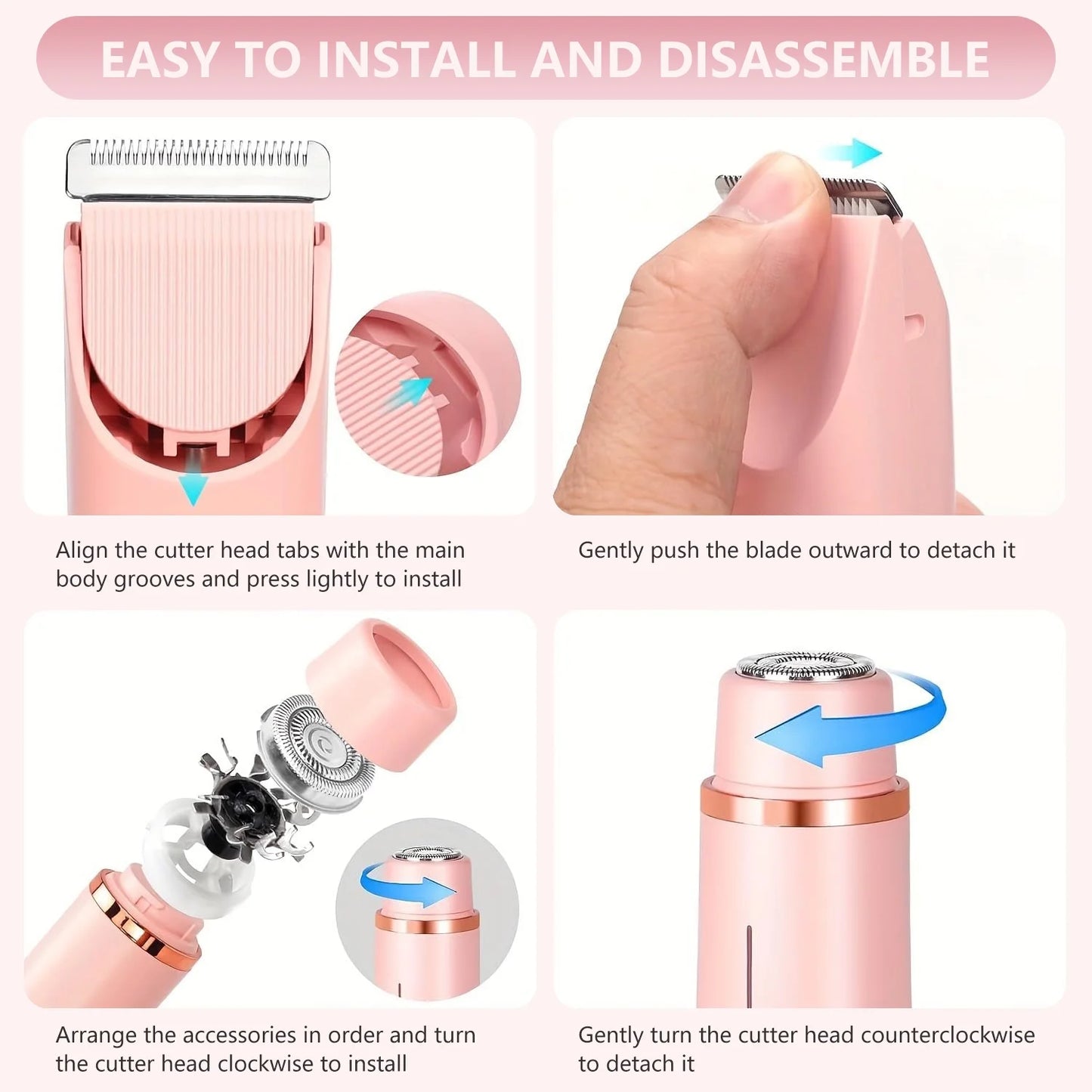 EASY TO INSTALL AND DISASSEMBLE

Align the cutter head tabs with the main body grooves and press lightly to install

Gently push the blade outward to detach it

Arrange the accessories in order and turn the cutter head clockwise to install

Gently turn the cutter head counterclockwise to detach it